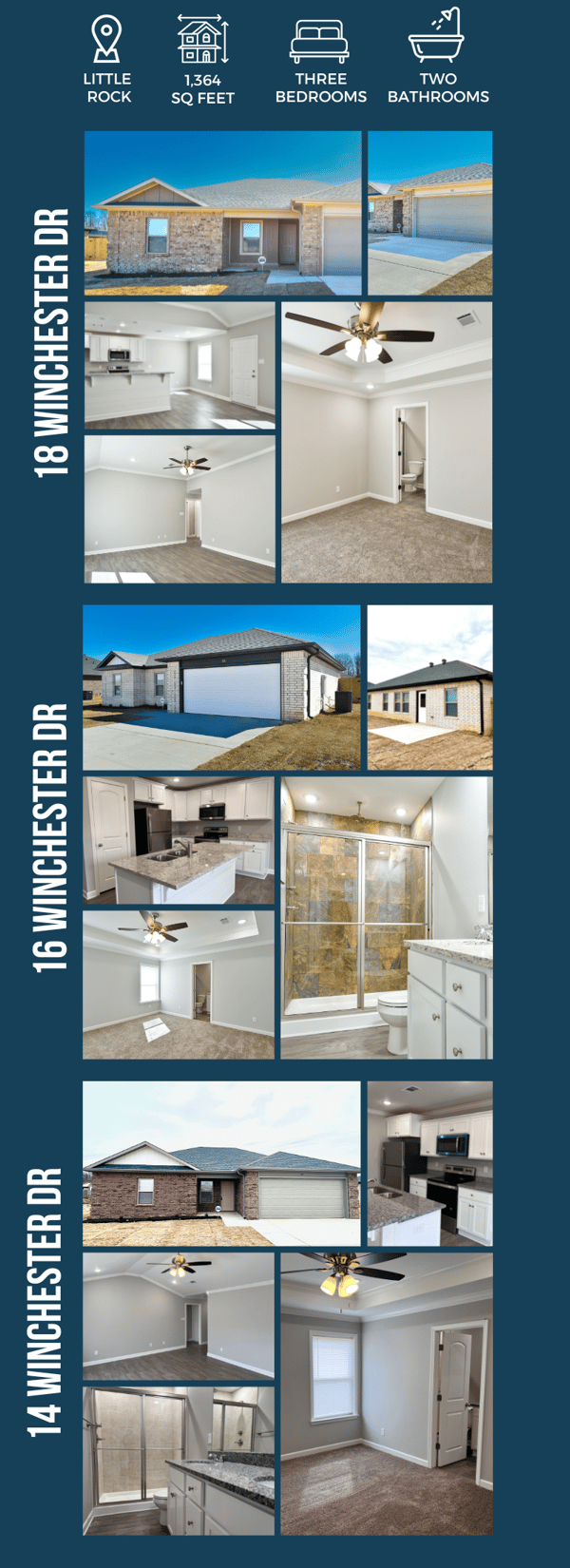 LITTLE ROCK

1,364 SQ FEET

THREE BEDROOMS

TWO BATHROOMS

18 WINCHESTER DR

16 WINCHESTER DR

14 WINCHESTER DR